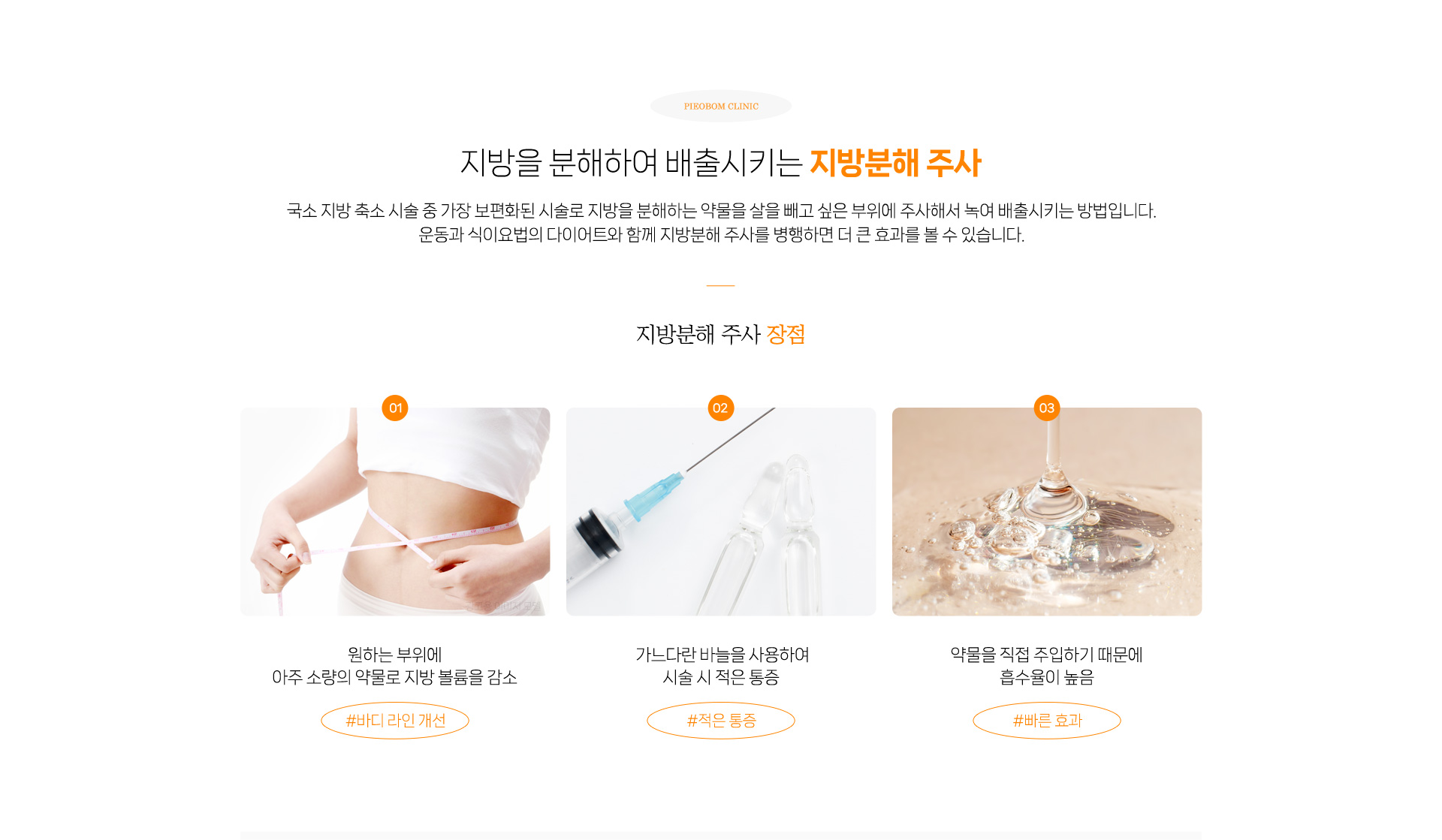 PIEOBOM CLINIC

지방을 분해하여 배출시키는 지방분해 주사

국소 지방 축소 시술 중 가장 보편화된 시술로 지방을 분해하는 약물을 살을 빼고 싶은 부위에 주사해서 녹여 배출시키는 방법입니다.
운동과 식이요법의 다이어트와 함께 지방분해 주사를 병행하면 더 큰 효과를 볼 수 있습니다.

지방분해 주사 장점

01

원하는 부위에
아주 소량의 약물로 지방 볼륨을 감소

#바디 라인 개선

02

가느다란 바늘을 사용하여
시술 시 적은 통증

#적은 통증

03

약물을 직접 주입하기 때문에
흡수율이 높음

#빠른 효과